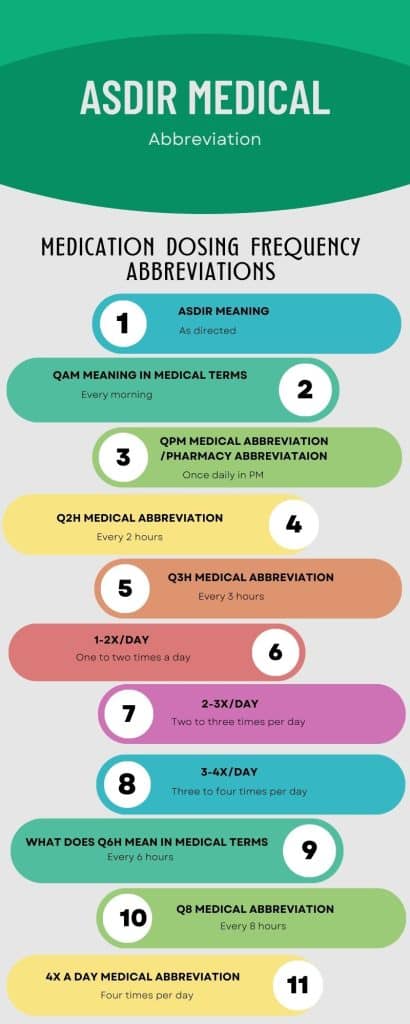 ASDIR MEDICAL

Abbreviation

MEDICATION DOSING FREQUENCY ABBREVIATIONS

1
ASDIR MEANING
As directed

QAM MEANING IN MEDICAL TERMS
Every morning
2

3
QPM MEDICAL ABBREVIATION /PHARMACY ABBREVIATAION
Once daily in PM

Q2H MEDICAL ABBREVIATION
Every 2 hours
4

5
Q3H MEDICAL ABBREVIATION
Every 3 hours

1-2X/DAY
One to two times a day
6

7
2-3X/DAY
Two to three times per day

8
3-4X/DAY
Three to four times per day

WHAT DOES Q6H MEAN IN MEDICAL TERMS
Every 6 hours
9

10
Q8 MEDICAL ABBREVIATION
Every 8 hours

4X A DAY MEDICAL ABBREVIATION
Four times per day
11